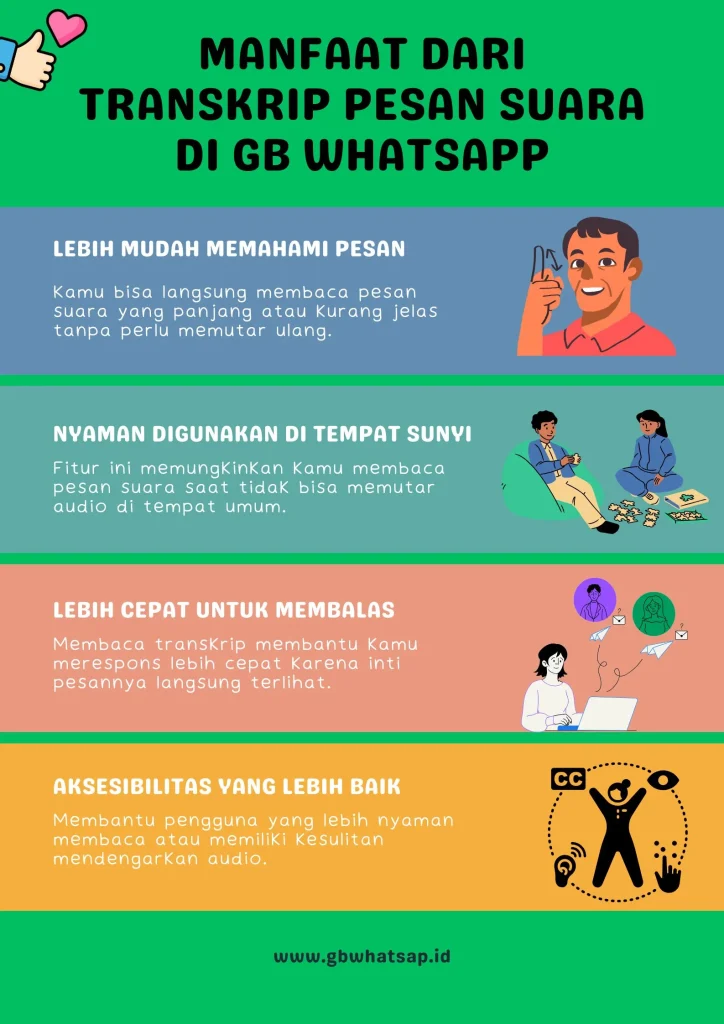 MANFAAT DARI TRANSKRIP PESAN SUARA DI GB WHATSAPP

LEBIH MUDAH MEMAHAMI PESAN

Kamu bisa langsung membaca pesan suara yang panjang atau Kurang jelas tanpa perlu memutar ulang.

NYAMAN DIGUNAKAN DI TEMPAT SUNYI

Fitur ini memungKinKan Kamu membaca pesan suara saat tidaK bisa memutar audio di tempat umum.

LEBIH CEPAT UNTUK MEMBALAS

Membaca transKrip membantu Kamu merespons lebih cepat Karena inti pesannya langsung terlihat.

AKSESIBILITAS YANG LEBIH BAIK

Membantu pengguna yang lebih nyaman membaca atau memiliKi Kesulitan mendengarKan audio.

CC

www.gbwhatsap.id