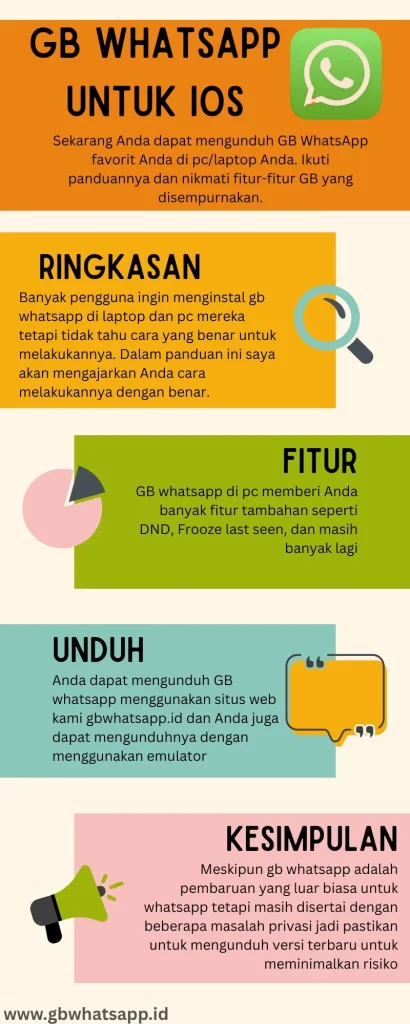 GB WHATSAPP UNTUK IOS

Sekarang Anda dapat mengunduh GB WhatsApp favorit Anda di pc/laptop Anda. Ikuti panduannya dan nikmati fitur-fitur GB yang disempurnakan.

RINGKASAN

Banyak pengguna ingin menginstal gb whatsapp di laptop dan pc mereka tetapi tidak tahu cara yang benar untuk melakukannya. Dalam panduan ini saya akan mengajarkan Anda cara melakukannya dengan benar.

FITUR

GB whatsapp di pc memberi Anda banyak fitur tambahan seperti DND, Frooze last seen, dan masih banyak lagi

UNDUH

Anda dapat mengunduh GB whatsapp menggunakan situs web kami gbwhatsapp.id dan Anda juga dapat mengunduhnya dengan menggunakan emulator

KESIMPULAN

Meskipun gb whatsapp adalah pembaruan yang luar biasa untuk whatsapp tetapi masih disertai dengan beberapa masalah privasi jadi pastikan untuk mengunduh versi terbaru untuk meminimalkan risiko

www.gbwhatsapp.id