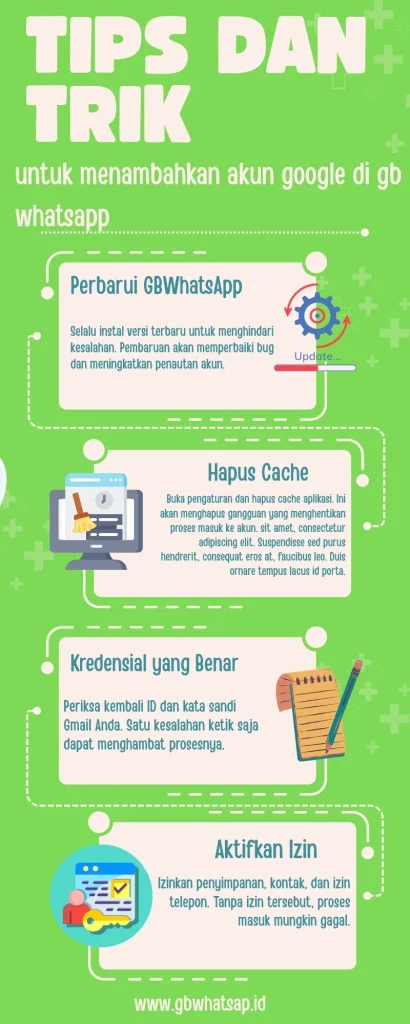 TIPS DAN TRIK

untuk menambahkan akun google di gb whatsapp

Perbarui GBWhatsApp

Selalu instal versi terbaru untuk menghindari kesalahan. Pembaruan akan memperbaiki bug dan meningkatkan penautan akun.

Update...

Hapus Cache

Buka pengaturan dan hapus cache aplikasi. Ini akan menghapus gangguan yang menghentikan proses masuk ke akun. sit amet, consectetur adipiscing elit. Suspendisse sed purus hendrerit, consequat eros at, faucibus leo. Duis ornare tempus lacus id porta.

Kredensial yang Benar

Periksa kembali ID dan kata sandi Gmail Anda. Satu kesalahan ketik saja dapat menghambat prosesnya.

Aktifkan Izin

Izinkan penyimpanan, kontak, dan izin telepon. Tanpa izin tersebut, proses masuk mungkin gagal.

www.gbwhatsap.id