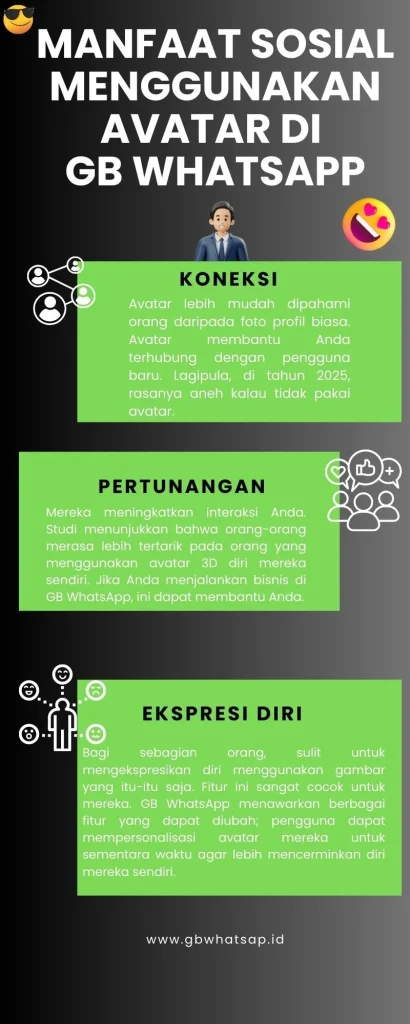 MANFAAT SOSIAL MENGGUNAKAN AVATAR DI GB WHATSAPP

KONEKSI

Avatar lebih mudah dipahami orang daripada foto profil biasa. Avatar membantu Anda terhubung dengan pengguna baru. Lagipula, di tahun 2025, rasanya aneh kalau tidak pakai avatar.

PERTUNANGAN

Mereka meningkatkan interaksi Anda. Studi menunjukkan bahwa orang-orang merasa lebih tertarik pada orang yang menggunakan avatar 3D diri mereka sendiri. Jika Anda menjalankan bisnis di GB WhatsApp, ini dapat membantu Anda.

EKSPRESI DIRI

Bagi sebagian orang, sulit untuk mengekspresikan diri menggunakan gambar yang itu-itu saja. Fitur ini sangat cocok untuk mereka. GB WhatsApp menawarkan berbagai fitur yang dapat diubah; pengguna dapat mempersonalisasi avatar mereka untuk sementara waktu agar lebih mencerminkan diri mereka sendiri.

www.gbwhatsap.id